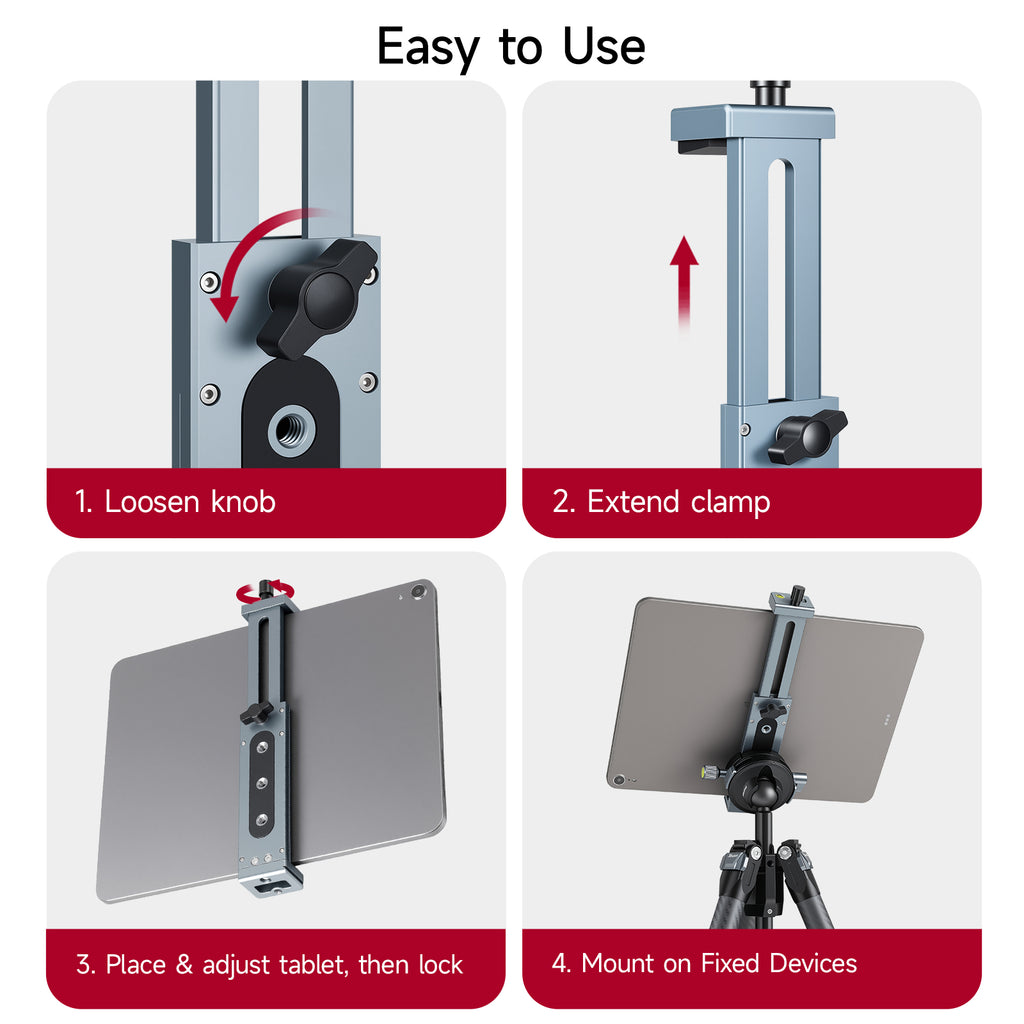 Easy to Use

1. Loosen knob

2. Extend clamp

3. Place & adjust tablet, then lock

4. Mount on Fixed Devices